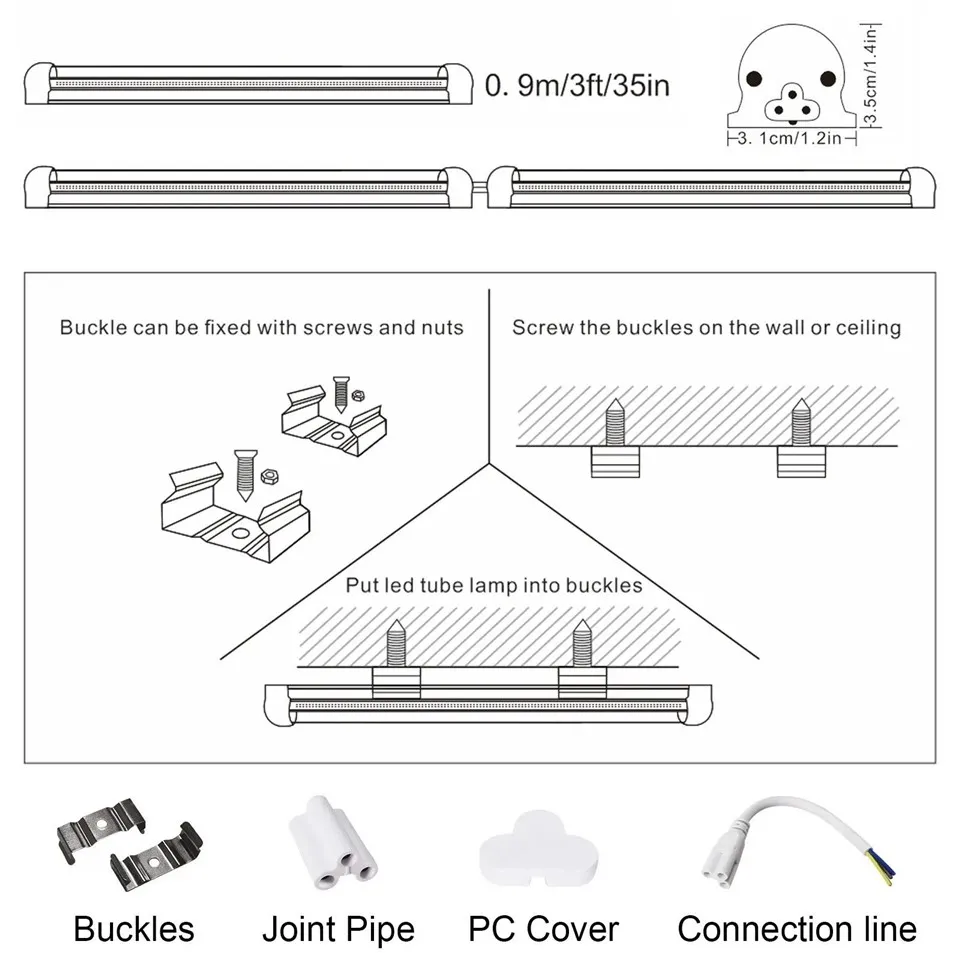 0. 9m/3ft/35in

3.5cm/1.4in

3. 1cm/1.2in

Buckle can be fixed with screws and nuts

Screw the buckles on the wall or ceiling

Put led tube lamp into buckles

Buckles

Joint Pipe

PC Cover

Connection line